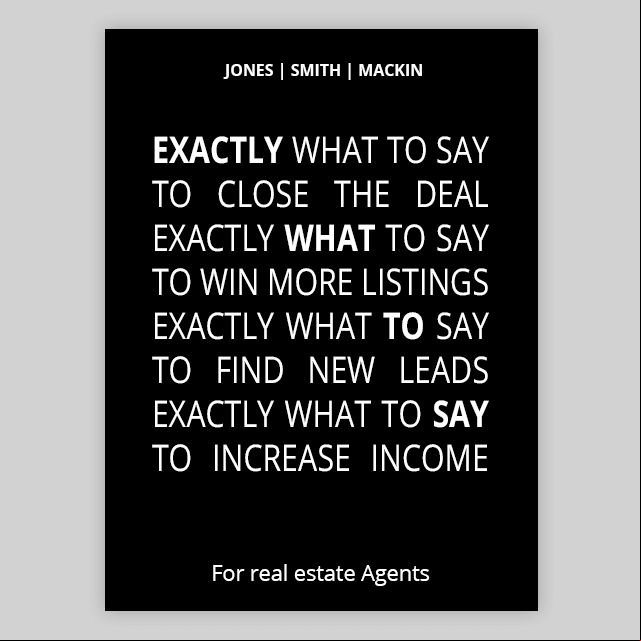 JONES | SMITH | MACKIN

EXACTLY WHAT TO SAY TO CLOSE THE DEAL EXACTLY WHAT TO SAY TO WIN MORE LISTINGS EXACTLY WHAT TO SAY TO FIND NEW LEADS EXACTLY WHAT TO SAY TO INCREASE INCOME

For real estate Agents